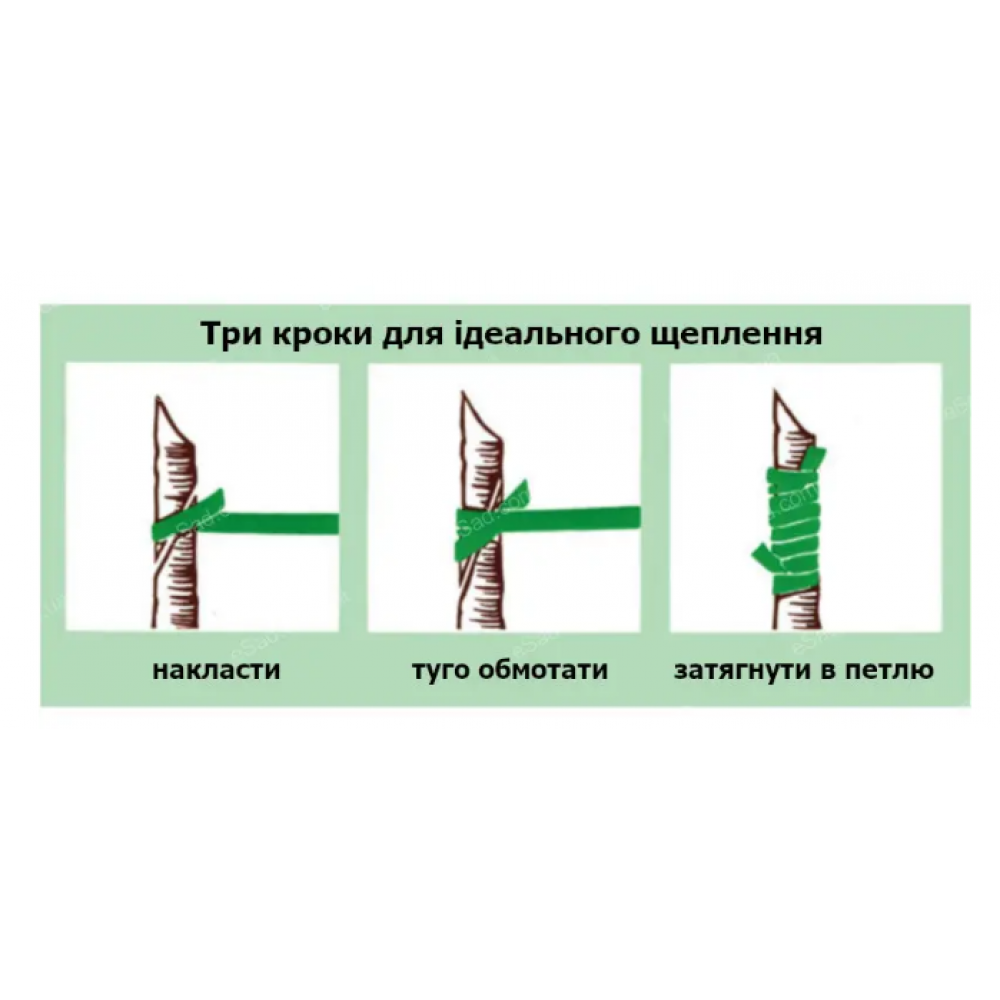 Три кроки для ідеального щеплення

накласти

туго обмотати

затягнути в петлю